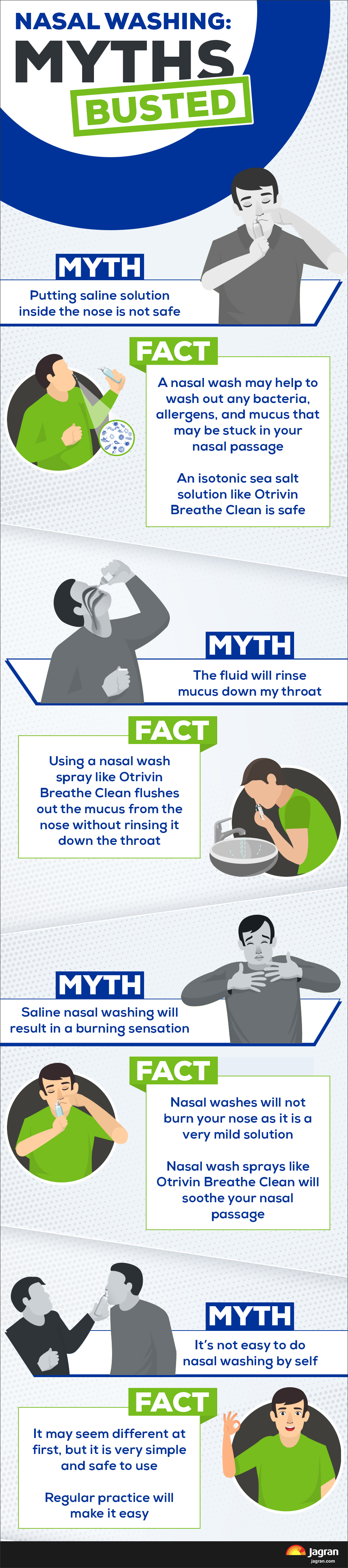 NASAL WASHING: MYTHS BUSTED

MYTH
Putting saline solution inside the nose is not safe

FACT
A nasal wash may help to wash out any bacteria, allergens, and mucus that may be stuck in your nasal passage

An isotonic sea salt solution like Otrivin Breathe Clean is safe

MYTH
The fluid will rinse mucus down my throat

FACT
Using a nasal wash spray like Otrivin Breathe Clean flushes out the mucus from the nose without rinsing it down the throat

MYTH
Saline nasal washing will result in a burning sensation

FACT
Nasal washes will not burn your nose as it is a very mild solution

Nasal wash sprays like Otrivin Breathe Clean will soothe your nasal passage

MYTH
It's not easy to do nasal washing by self

FACT
It may seem different at first, but it is very simple and safe to use

Regular practice will make it easy

Jagran
jagran.com