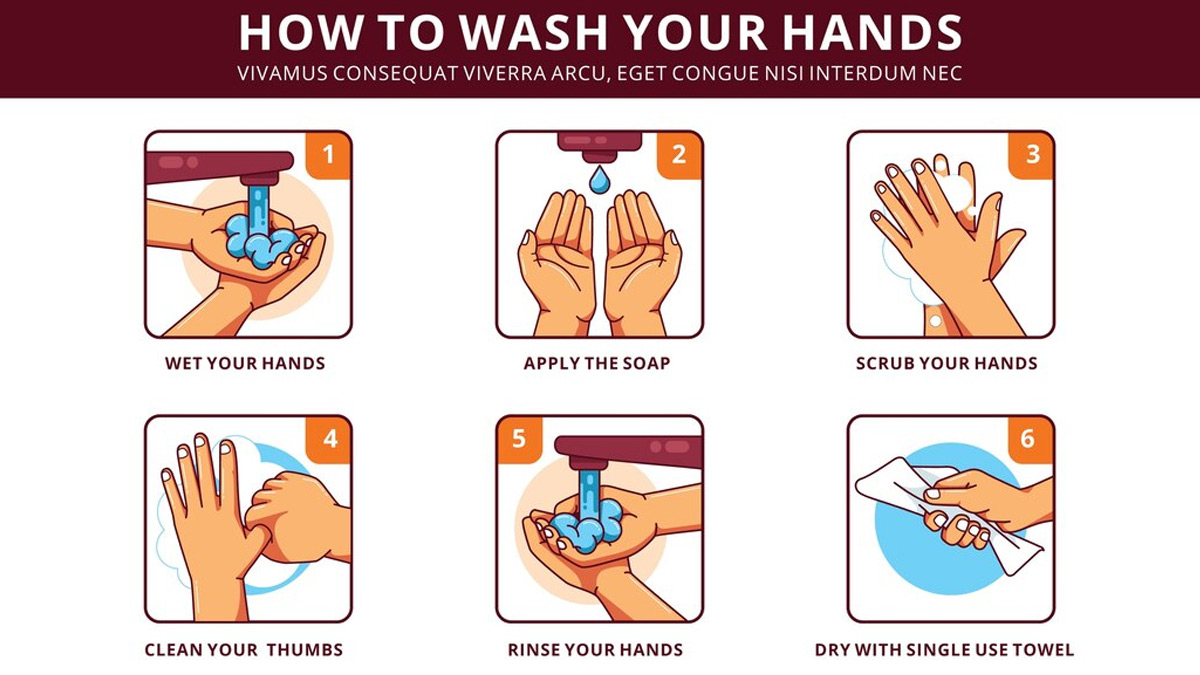 HOW TO WASH YOUR HANDS

VIVAMUS CONSEQUAT VIVERRA ARCU, EGET CONGUE NISI INTERDUM NEC

1

WET YOUR HANDS

2

APPLY THE SOAP

3

SCRUB YOUR HANDS

4

CLEAN YOUR THUMBS

5

RINSE YOUR HANDS

6

DRY WITH SINGLE USE TOWEL