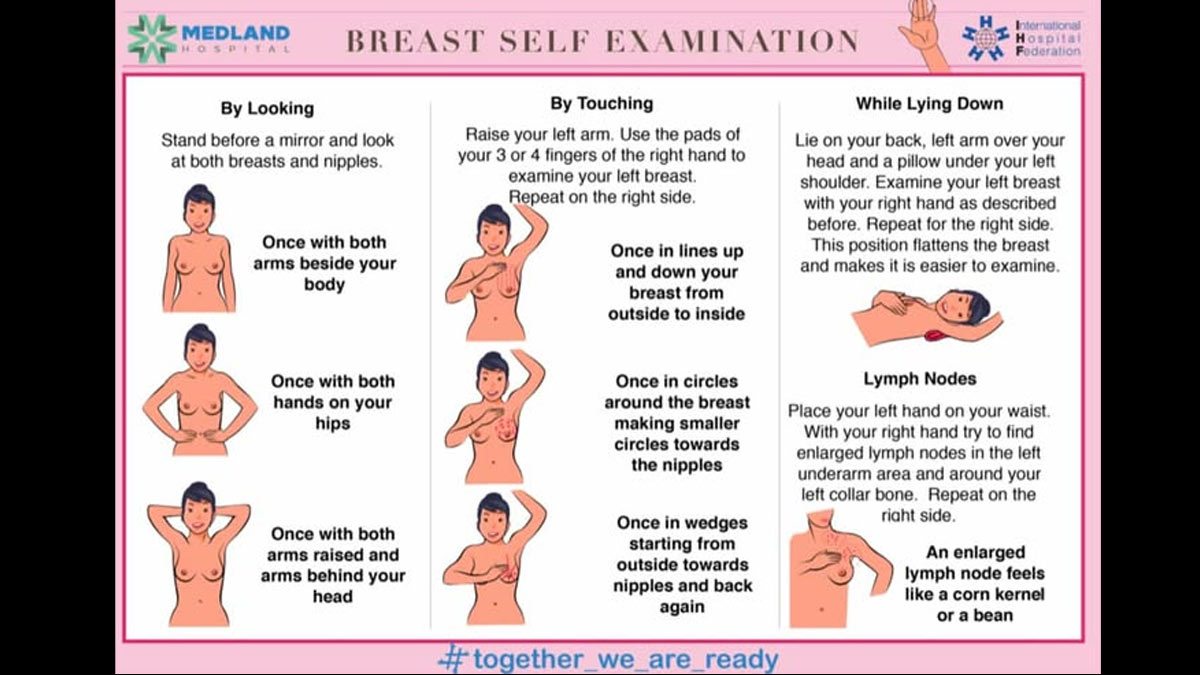 MEDLAND HOSPITAL

BREAST SELF EXAMINATION

International Hospital Federation

By Looking

Stand before a mirror and look at both breasts and nipples.

Once with both arms beside your body

Once with both hands on your hips

Once with both arms raised and arms behind your head

By Touching

Raise your left arm. Use the pads of your 3 or 4 fingers of the right hand to examine your left breast. Repeat on the right side.

Once in lines up and down your breast from outside to inside

Once in circles around the breast making smaller circles towards the nipples

Once in wedges starting from outside towards nipples and back again

While Lying Down

Lie on your back, left arm over your head and a pillow under your left shoulder. Examine your left breast with your right hand as described before. Repeat for the right side. This position flattens the breast and makes it is easier to examine.

Lymph Nodes

Place your left hand on your waist. With your right hand try to find enlarged lymph nodes in the left underarm area and around your left collar bone. Repeat on the right side.

An enlarged lymph node feels like a corn kernel or a bean

#together_we_are_ready