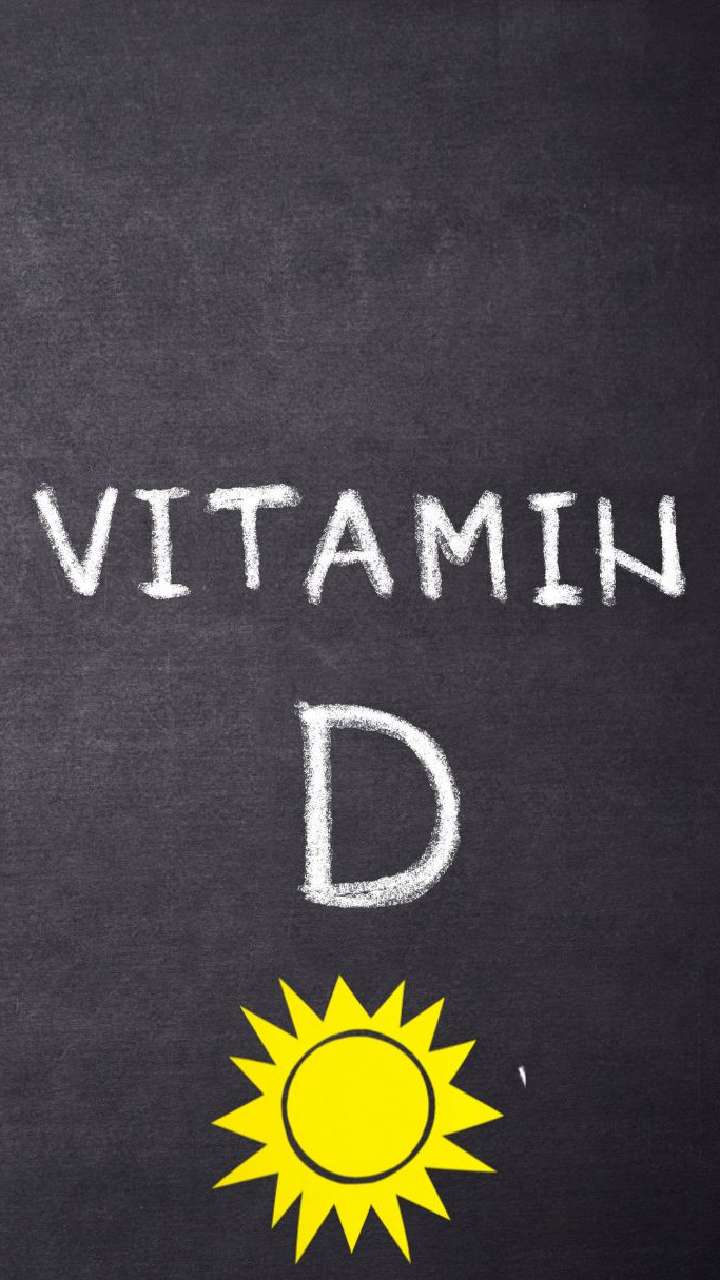 VITAMIN

D